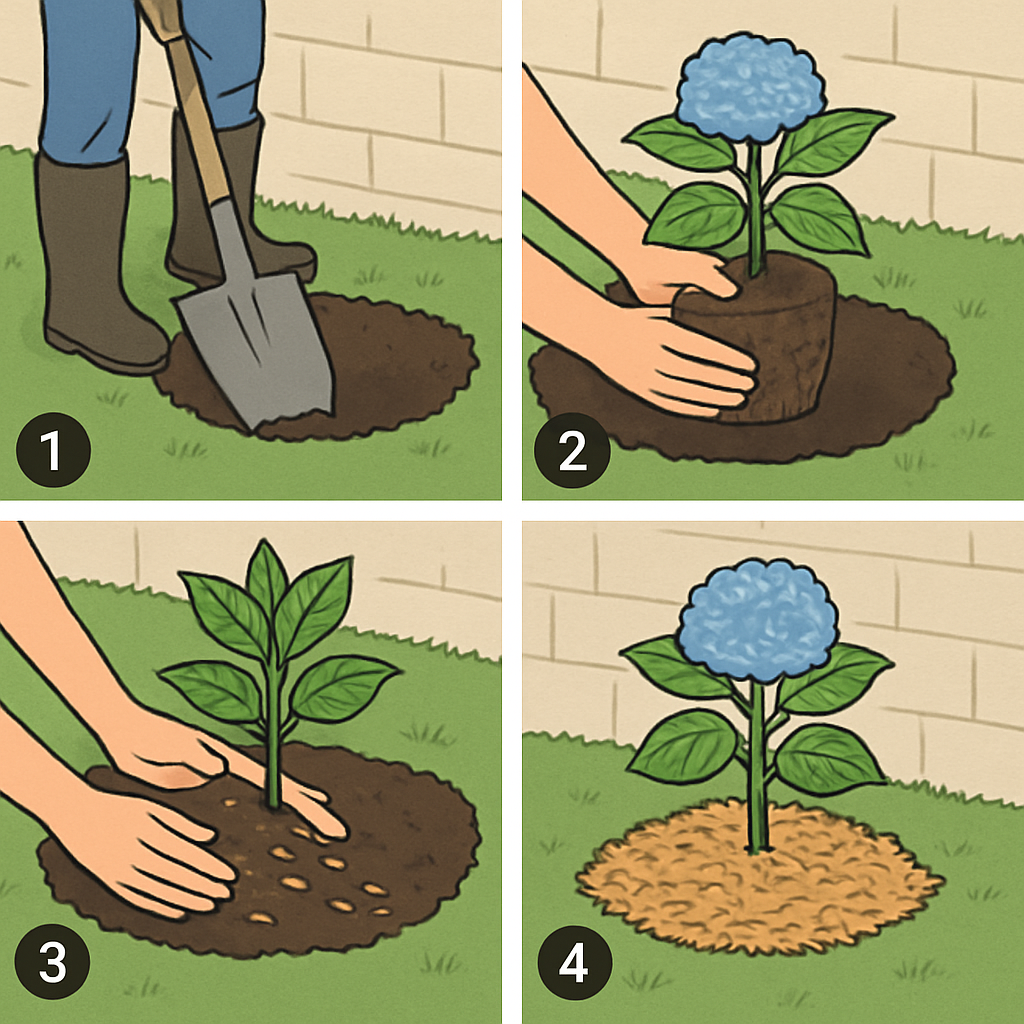 1

2

3

4